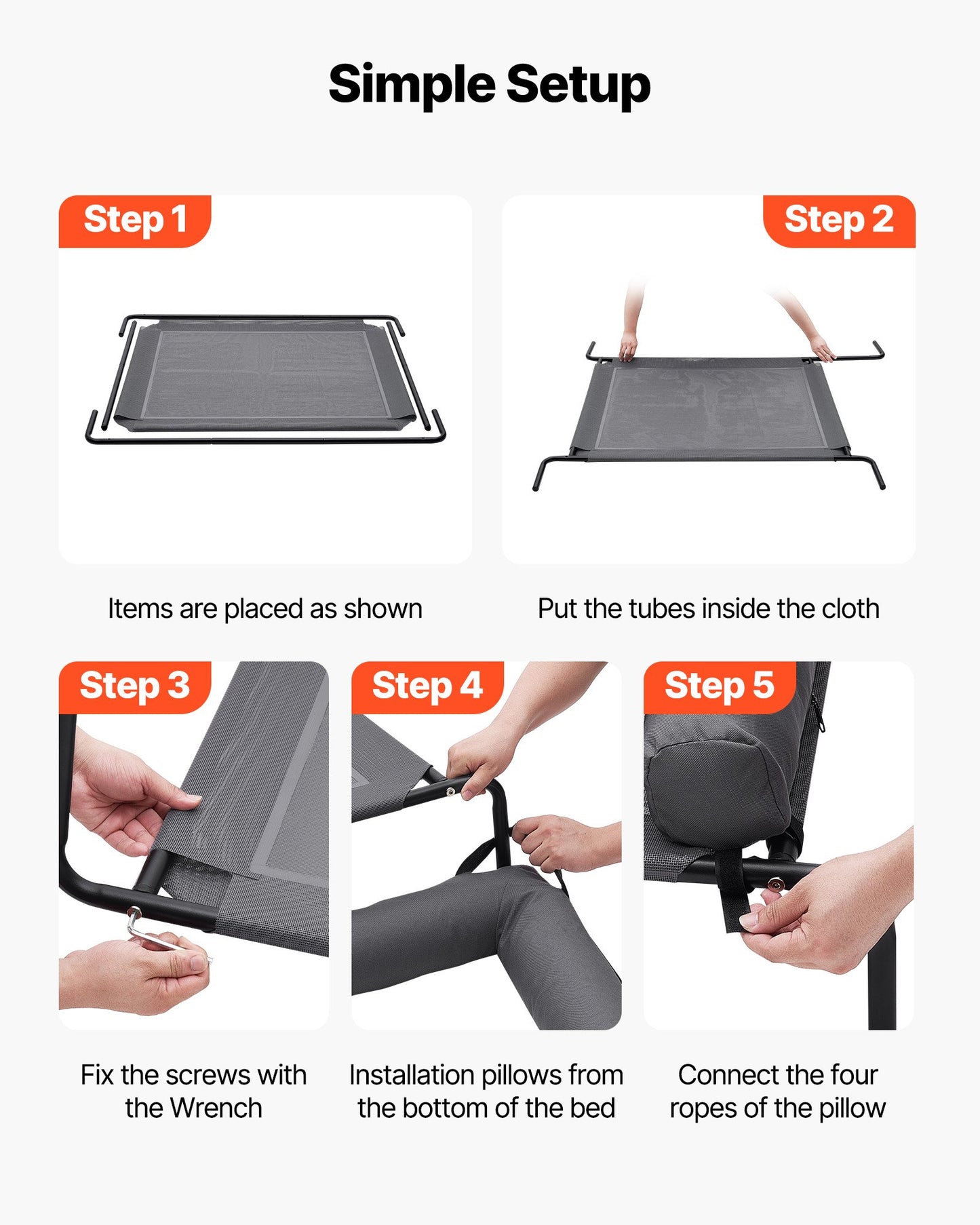 Simple Setup

Step 1

Items are placed as shown

Step 2

Put the tubes inside the cloth

Step 3

Fix the screws with the Wrench

Step 4

Installation pillows from the bottom of the bed

Step 5

Connect the four ropes of the pillow